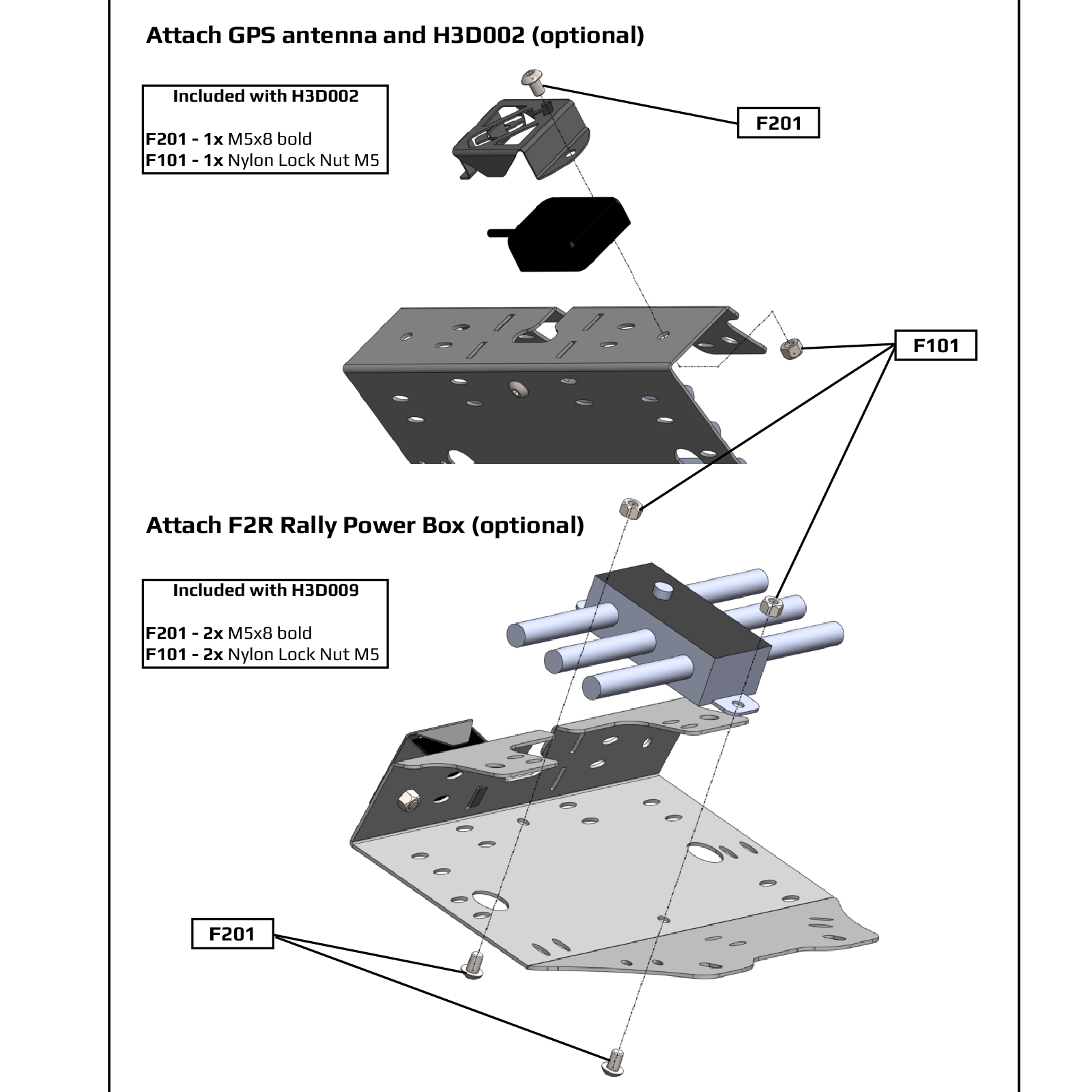 Attach GPS antenna and H3D002 (optional)

Included with H3D002

F201 - 1x M5x8 bold
F101 - 1x Nylon Lock Nut M5

F201

F101

Attach F2R Rally Power Box (optional)

Included with H3D009

F201 - 2x M5x8 bold
F101 - 2x Nylon Lock Nut M5

F201