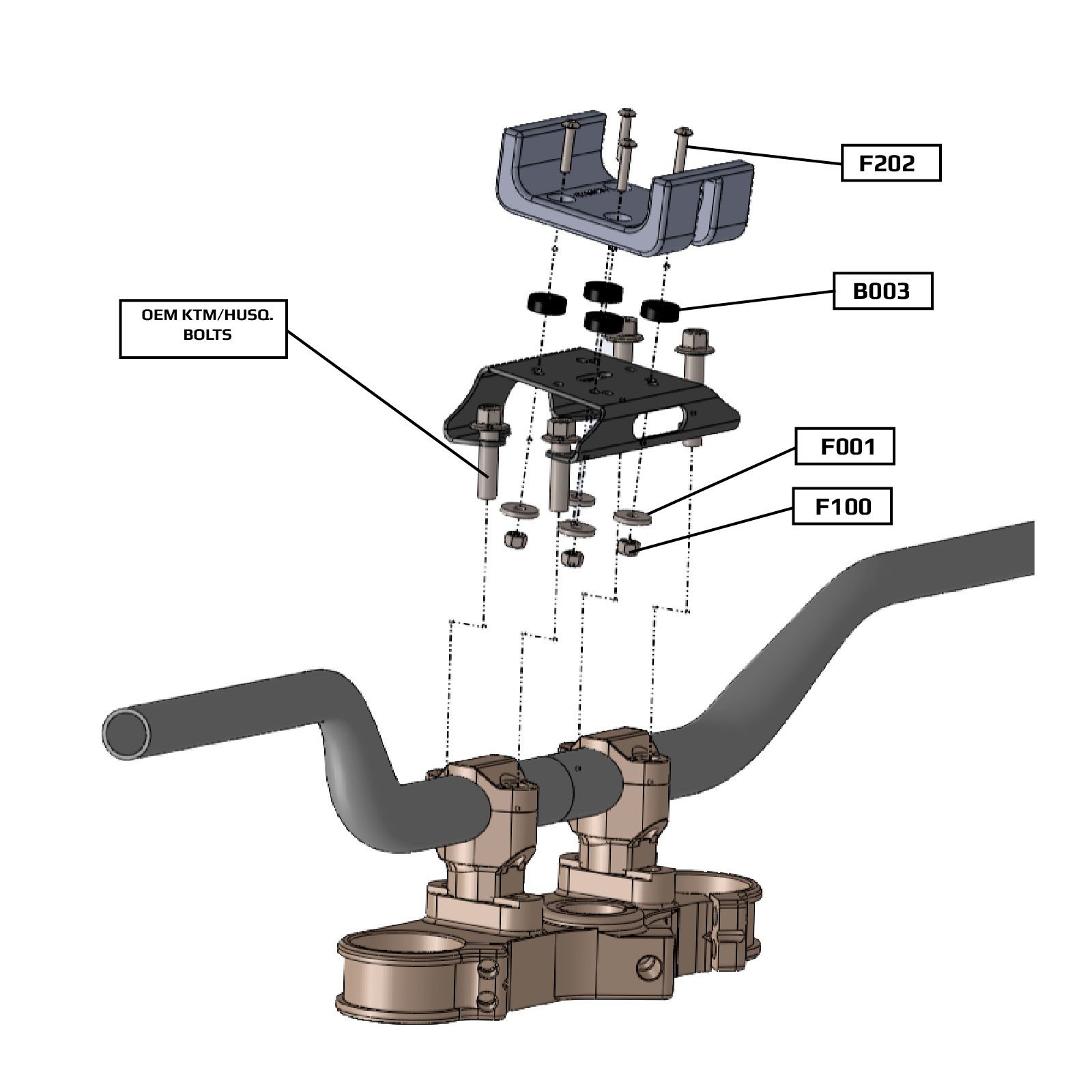 F202

B003

OEM KTM/HUSQ. BOLTS

F001

F100